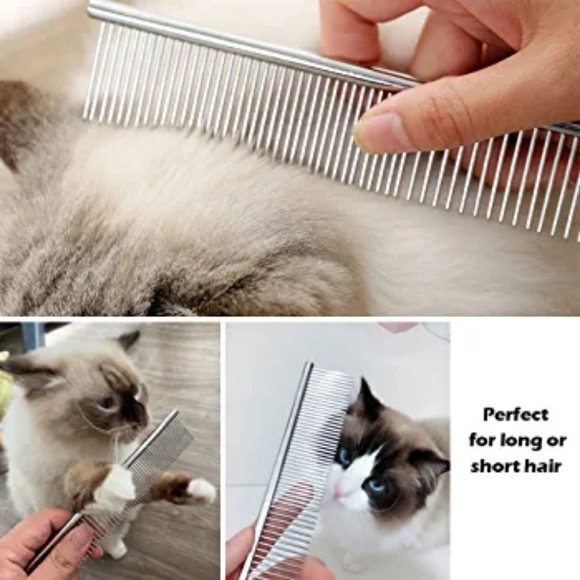 Perfect for long or short hair